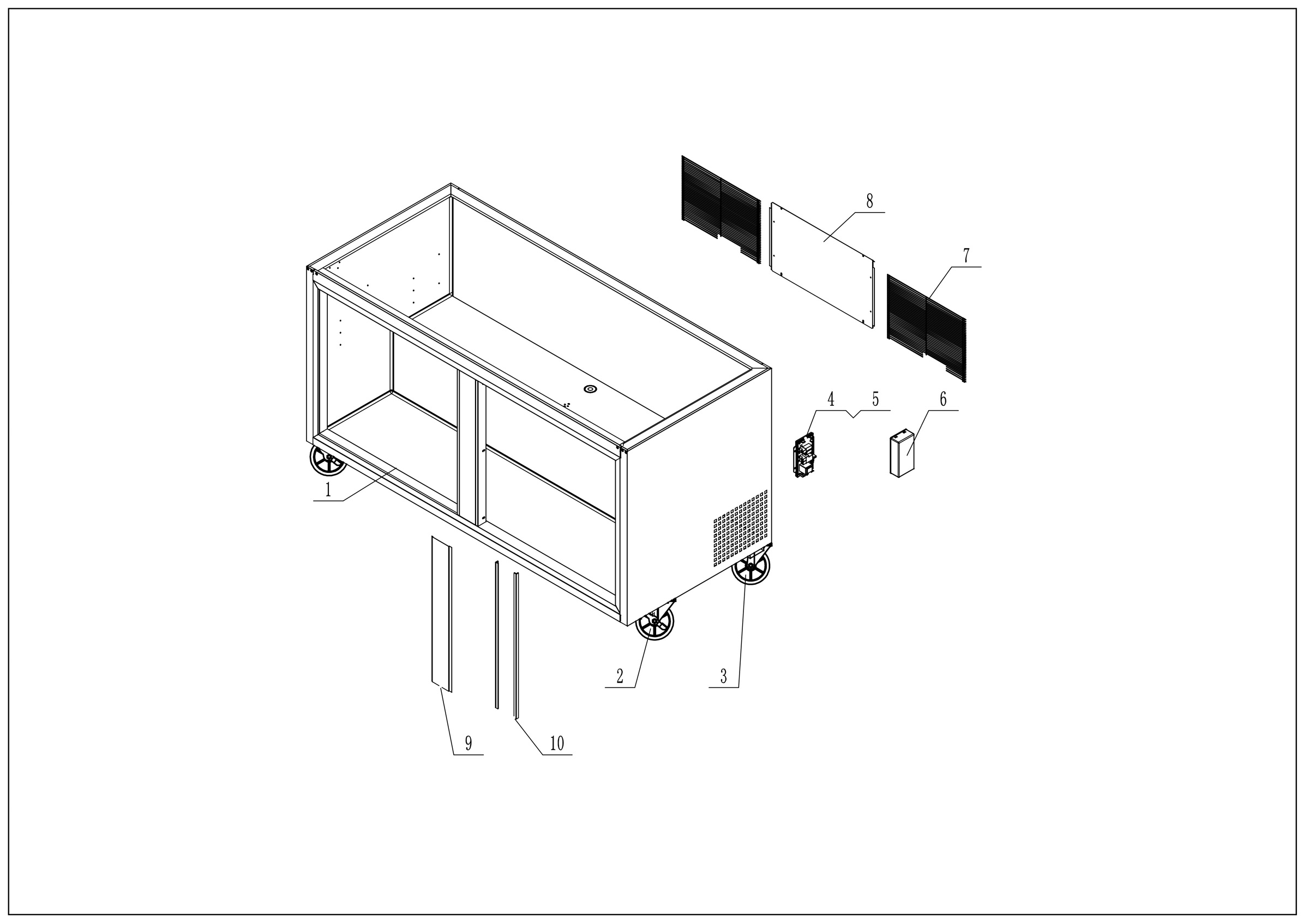 8
7
4
5
6
1
2
3
9
10